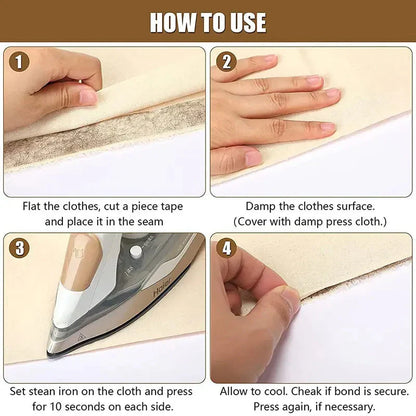 HOW TO USE

1

Flat the clothes, cut a piece tape and place it in the seam

2

Damp the clothes surface. (Cover with damp press cloth.)

3

Haier

Set stean iron on the cloth and press for 10 seconds on each side.

4

Allow to cool. Cheak if bond is secure. Press again, if necessary.